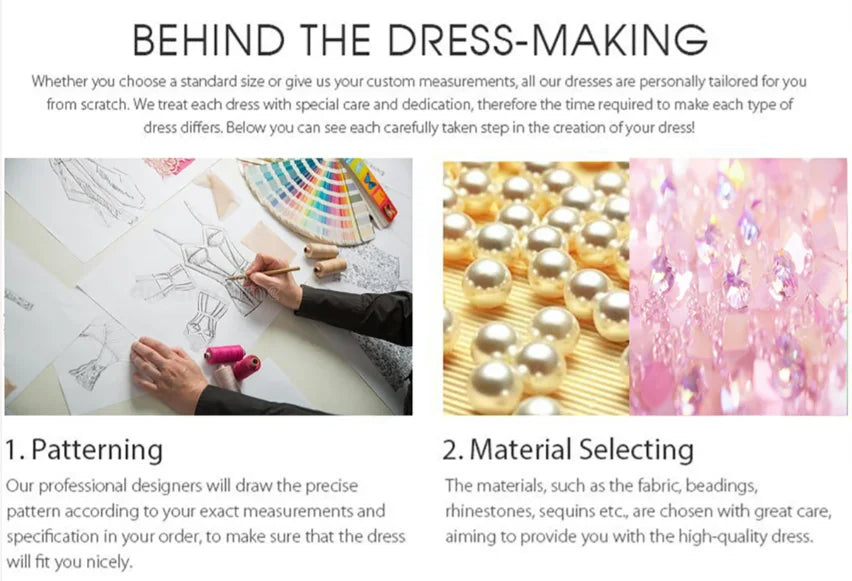 BEHIND THE DRESS-MAKING

Whether you choose a standard size or give us your custom measurements, all our dresses are personally tailored for you from scratch. We treat each dress with special care and dedication, therefore the time required to make each type of dress differs. Below you can see each carefully taken step in the creation of your dress!

1. Patterning

Our professional designers will draw the precise pattern according to your exact measurements and specification in your order, to make sure that the dress will fit you nicely.

2. Material Selecting

The materials, such as the fabric, beadings, rhinestones, sequins etc., are chosen with great care, aiming to provide you with the high-quality dress.