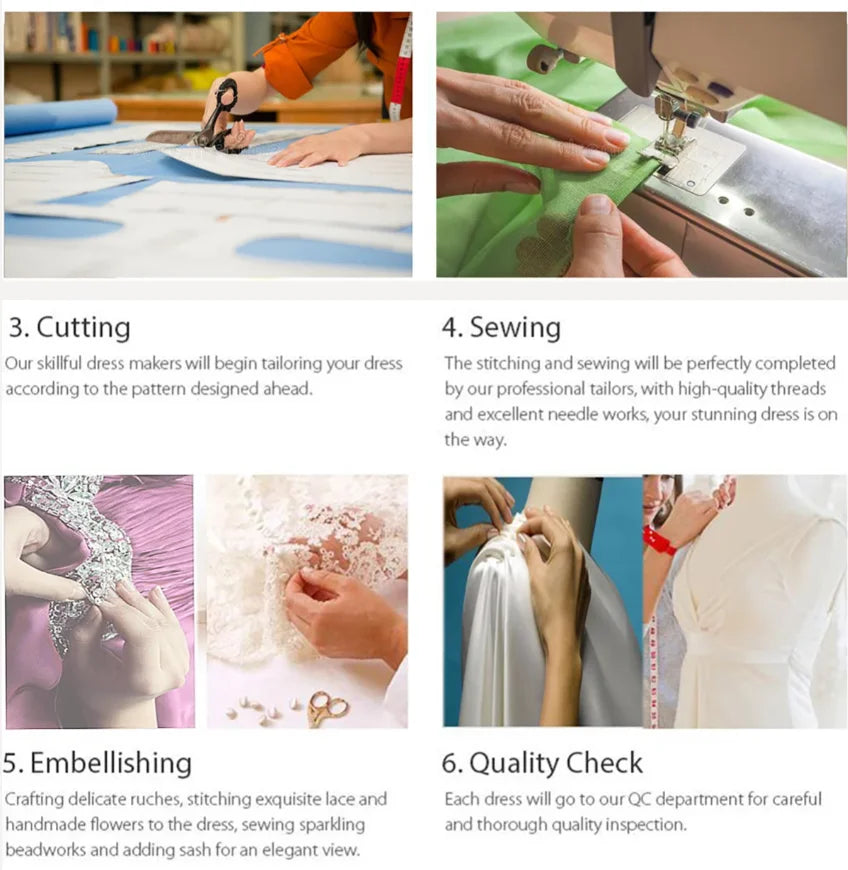 3. Cutting
Our skillful dress makers will begin tailoring your dress according to the pattern designed ahead.

4. Sewing
The stitching and sewing will be perfectly completed by our professional tailors, with high-quality threads and excellent needle works, your stunning dress is on the way.

5. Embellishing
Crafting delicate ruches, stitching exquisite lace and handmade flowers to the dress, sewing sparkling beadworks and adding sash for an elegant view.

6. Quality Check
Each dress will go to our QC department for careful and thorough quality inspection.